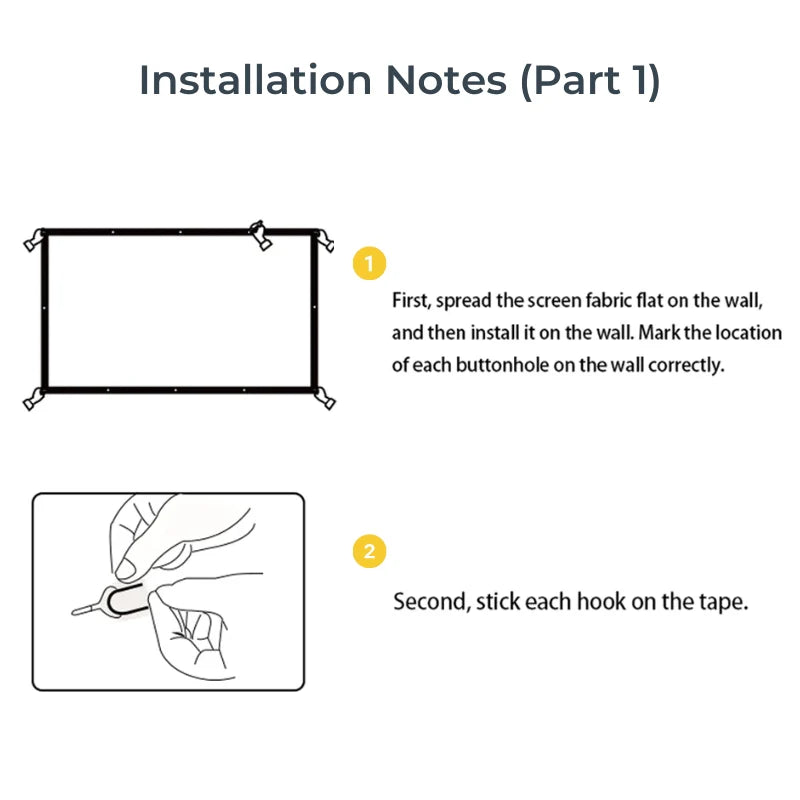 Installation Notes (Part 1)

1

First, spread the screen fabric flat on the wall, and then install it on the wall. Mark the location of each buttonhole on the wall correctly.

2

Second, stick each hook on the tape.